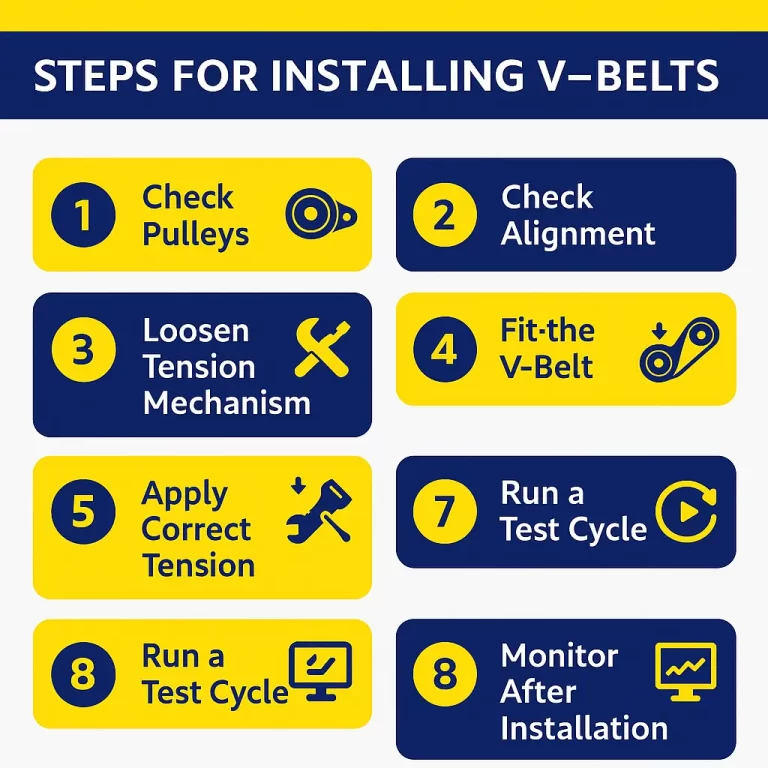 STEPS FOR INSTALLING V–BELTS

1 Check Pulleys

2 Check Alignment

3 Loosen Tension Mechanism

4 Fit·the V-Belt

5 Apply Correct Tension

7 Run a Test Cycle

8 Run a Test Cycle

8 Monitor After Installation